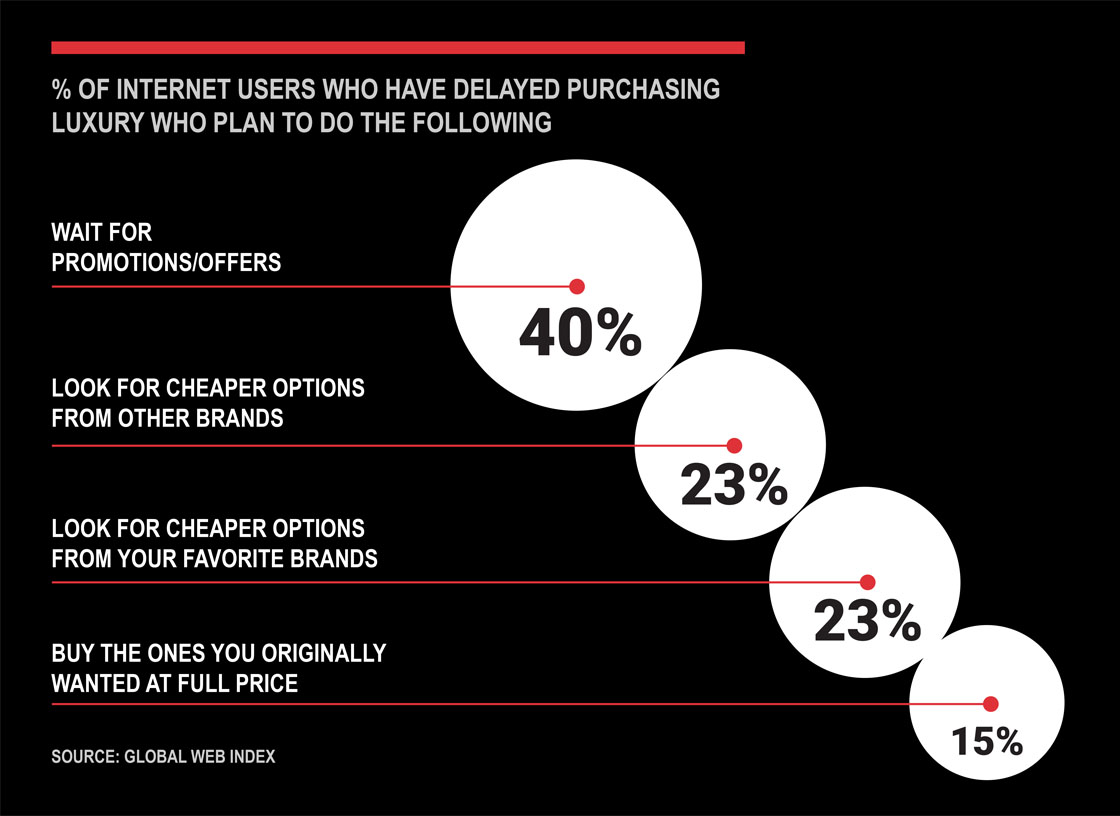 % OF INTERNET USERS WHO HAVE DELAYED PURCHASING LUXURY WHO PLAN TO DO THE FOLLOWING

WAIT FOR PROMOTIONS/OFFERS

40%

LOOK FOR CHEAPER OPTIONS FROM OTHER BRANDS

23%

LOOK FOR CHEAPER OPTIONS FROM YOUR FAVORITE BRANDS

23%

BUY THE ONES YOU ORIGINALLY WANTED AT FULL PRICE

15%

SOURCE: GLOBAL WEB INDEX