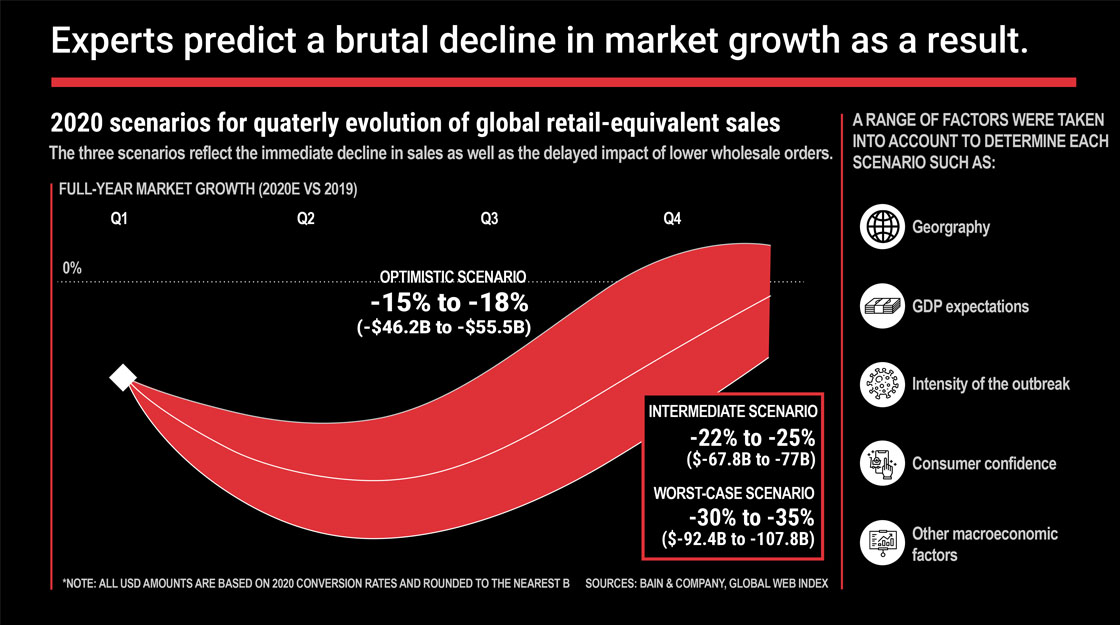 Experts predict a brutal decline in market growth as a result.

2020 scenarios for quaterly evolution of global retail-equivalent sales

The three scenarios reflect the immediate decline in sales as well as the delayed impact of lower wholesale orders.

FULL-YEAR MARKET GROWTH (2020E VS 2019)

Q1 Q2 Q3 Q4

0%

OPTIMISTIC SCENARIO
-15% to -18%
(-$46.2B to -$55.5B)

INTERMEDIATE SCENARIO
-22% to -25%
($-67.8B to -77B)

WORST-CASE SCENARIO
-30% to -35%
($-92.4B to -107.8B)

*NOTE: ALL USD AMOUNTS ARE BASED ON 2020 CONVERSION RATES AND ROUNDED TO THE NEAREST B SOURCES: BAIN & COMPANY, GLOBAL WEB INDEX

A RANGE OF FACTORS WERE TAKEN INTO ACCOUNT TO DETERMINE EACH SCENARIO SUCH AS:

Georgraphy

GDP expectations

Intensity of the outbreak

Consumer confidence

Other macroeconomic factors